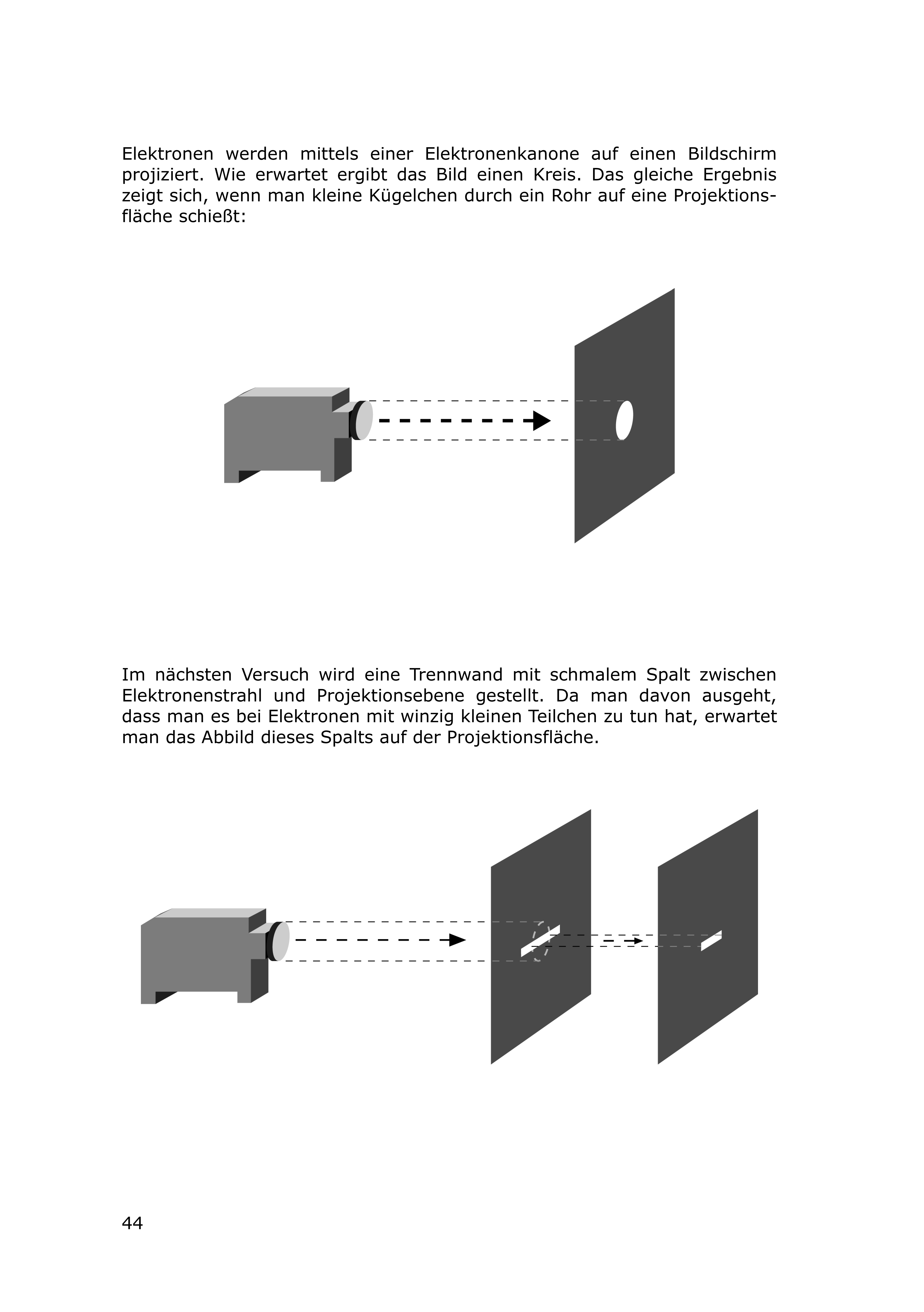 Elektronen werden mittels einer Elektronenkanone auf einen Bildschirm projiziert. Wie erwartet ergibt das Bild einen Kreis. Das gleiche Ergebnis zeigt sich, wenn man kleine Kügelchen durch ein Rohr auf eine Projektionsfläche schießt:

Im nächsten Versuch wird eine Trennwand mit schmalem Spalt zwischen Elektronenstrahl und Projektionsebene gestellt. Da man davon ausgeht, dass man es bei Elektronen mit winzig kleinen Teilchen zu tun hat, erwartet man das Abbild dieses Spalts auf der Projektionsfläche.

44